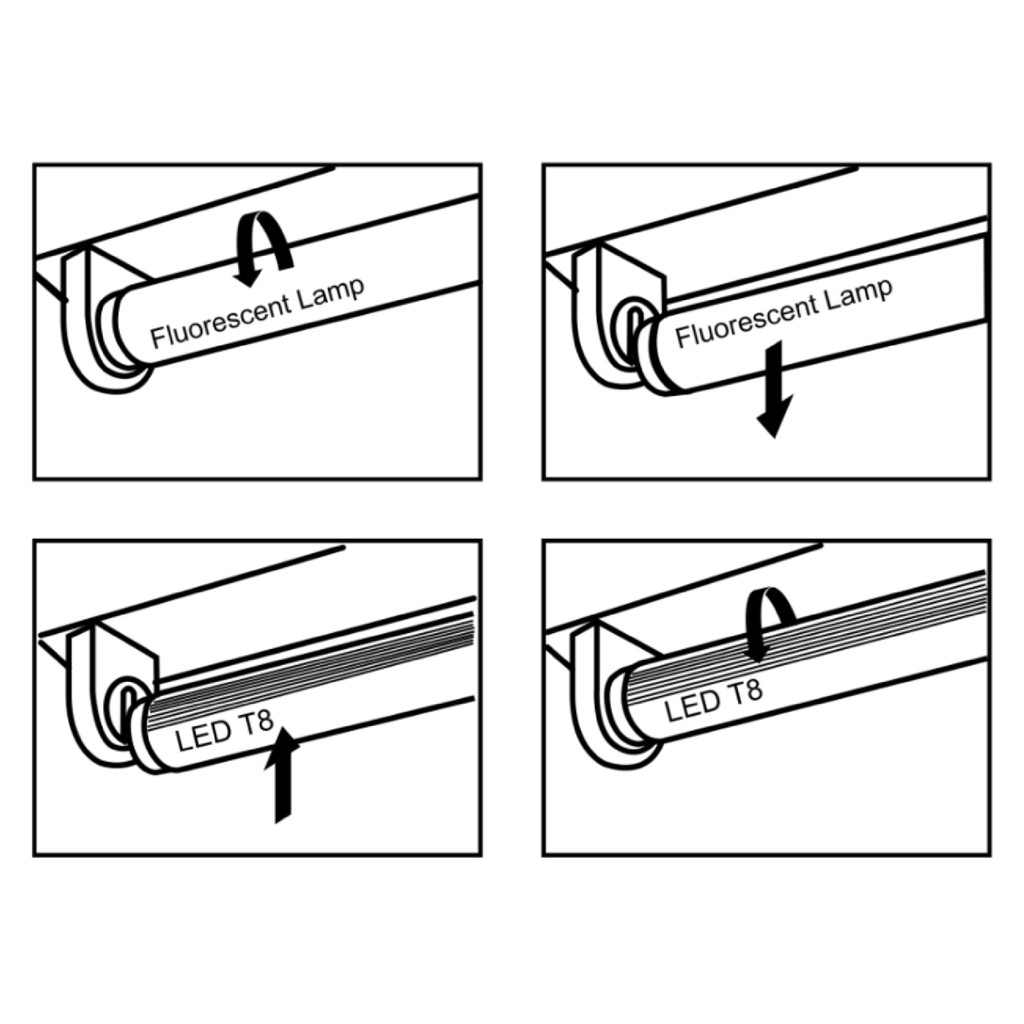 Fluorescent Lamp

Fluorescent Lamp

LED T8

LED T8