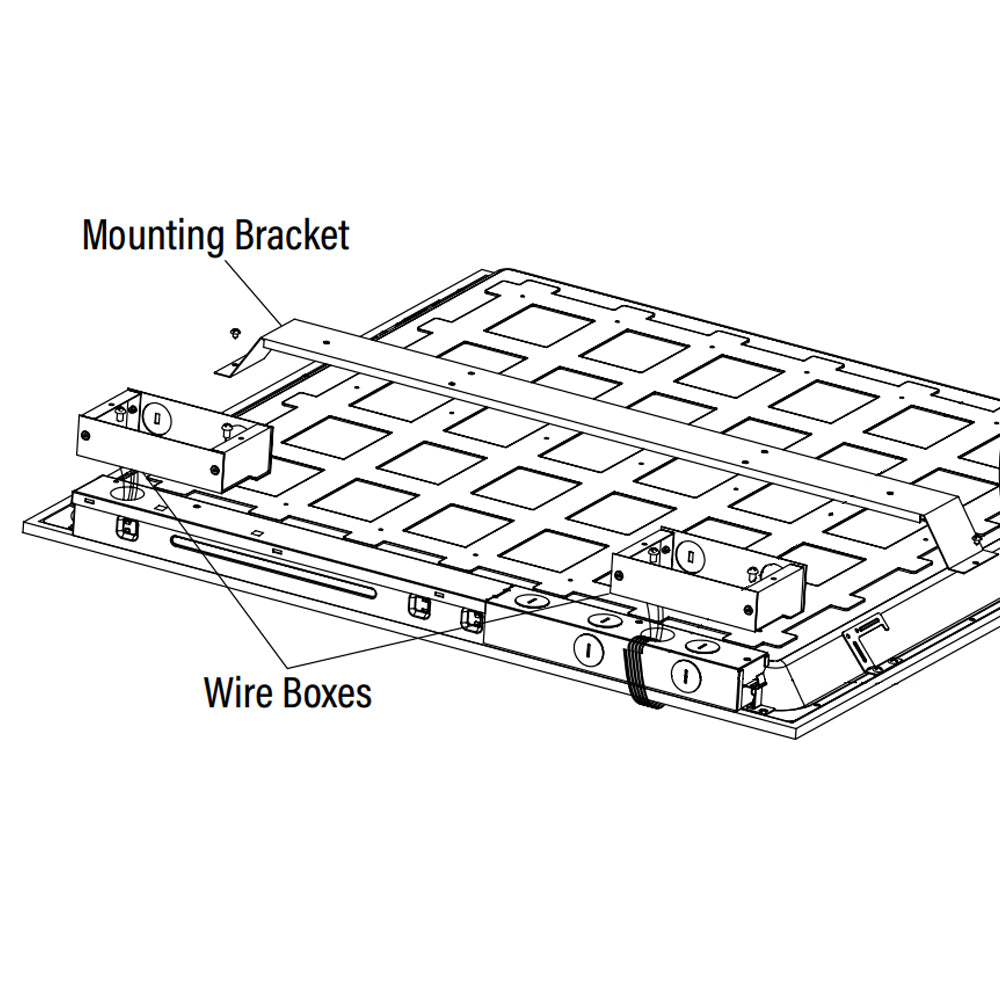 Mounting Bracket

Wire Boxes