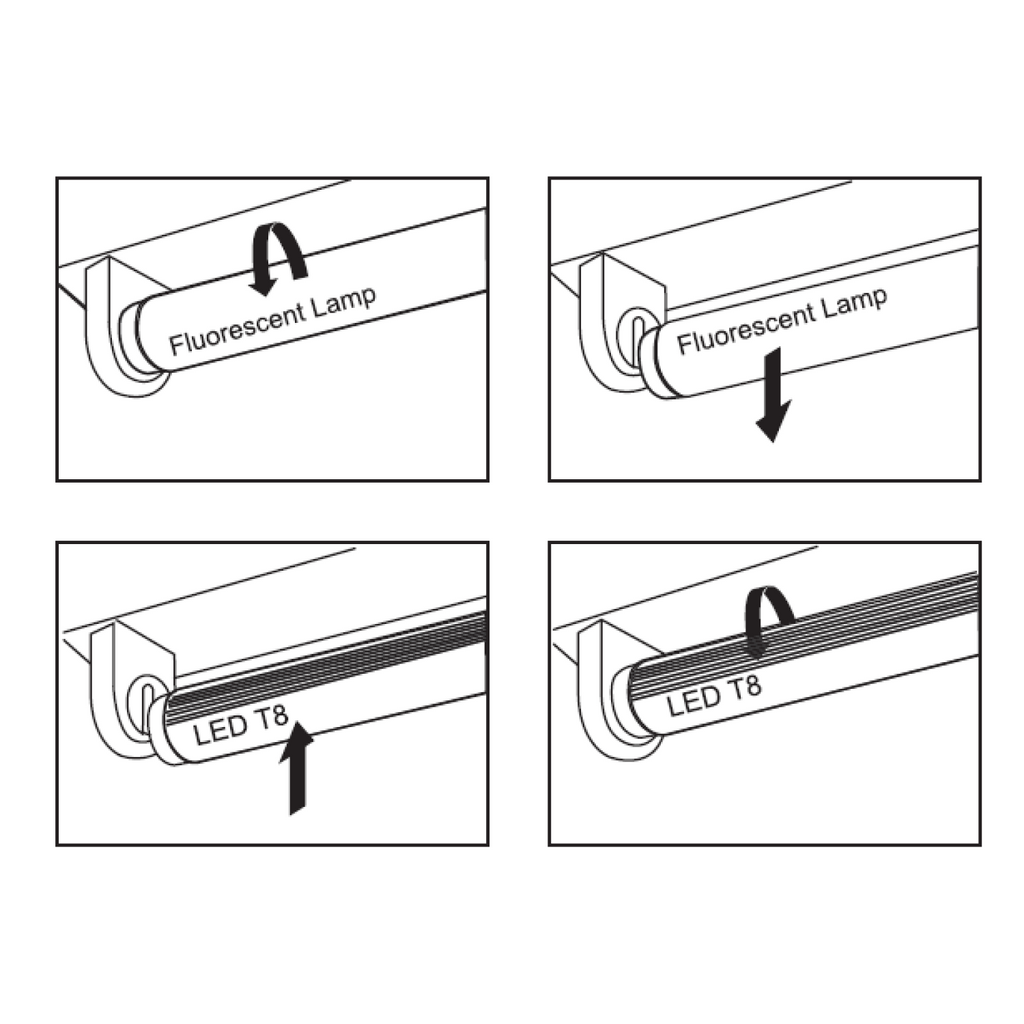 Fluorescent Lamp

Fluorescent Lamp

LED T8

LED T8