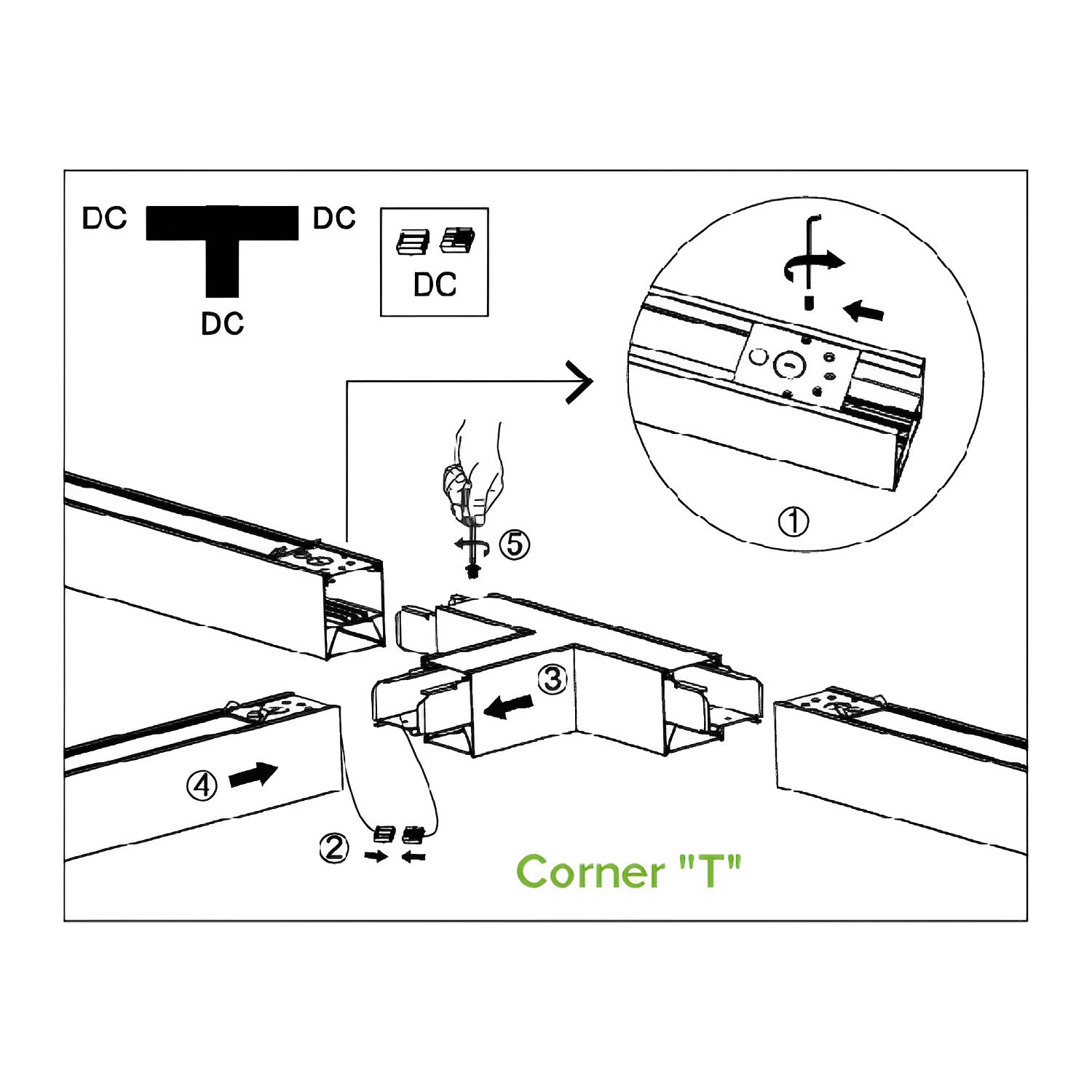 DC DC
DC

DC

①

⑤

③

④

②

Corner "T"