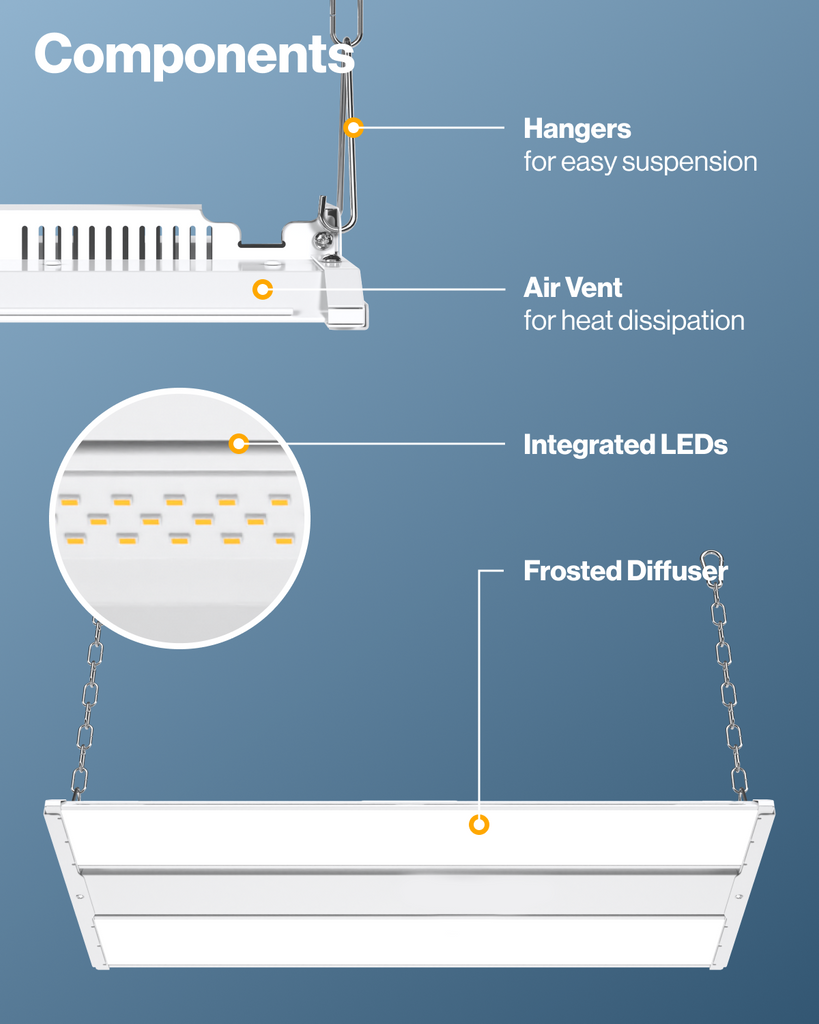 Components

Hangers
for easy suspension

Air Vent
for heat dissipation

Integrated LEDs

Frosted Diffuser