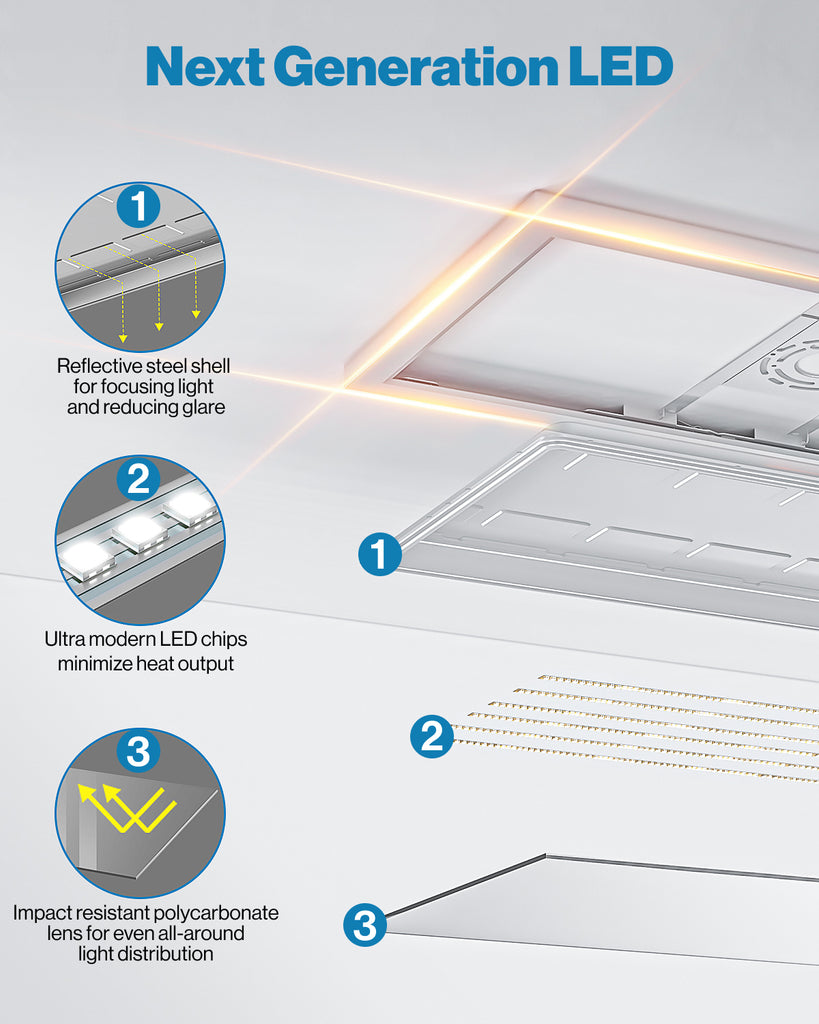 Next Generation LED

1

Reflective steel shell for focusing light and reducing glare

2

Ultra modern LED chips minimize heat output

3

Impact resistant polycarbonate lens for even all-around light distribution

1

2

3