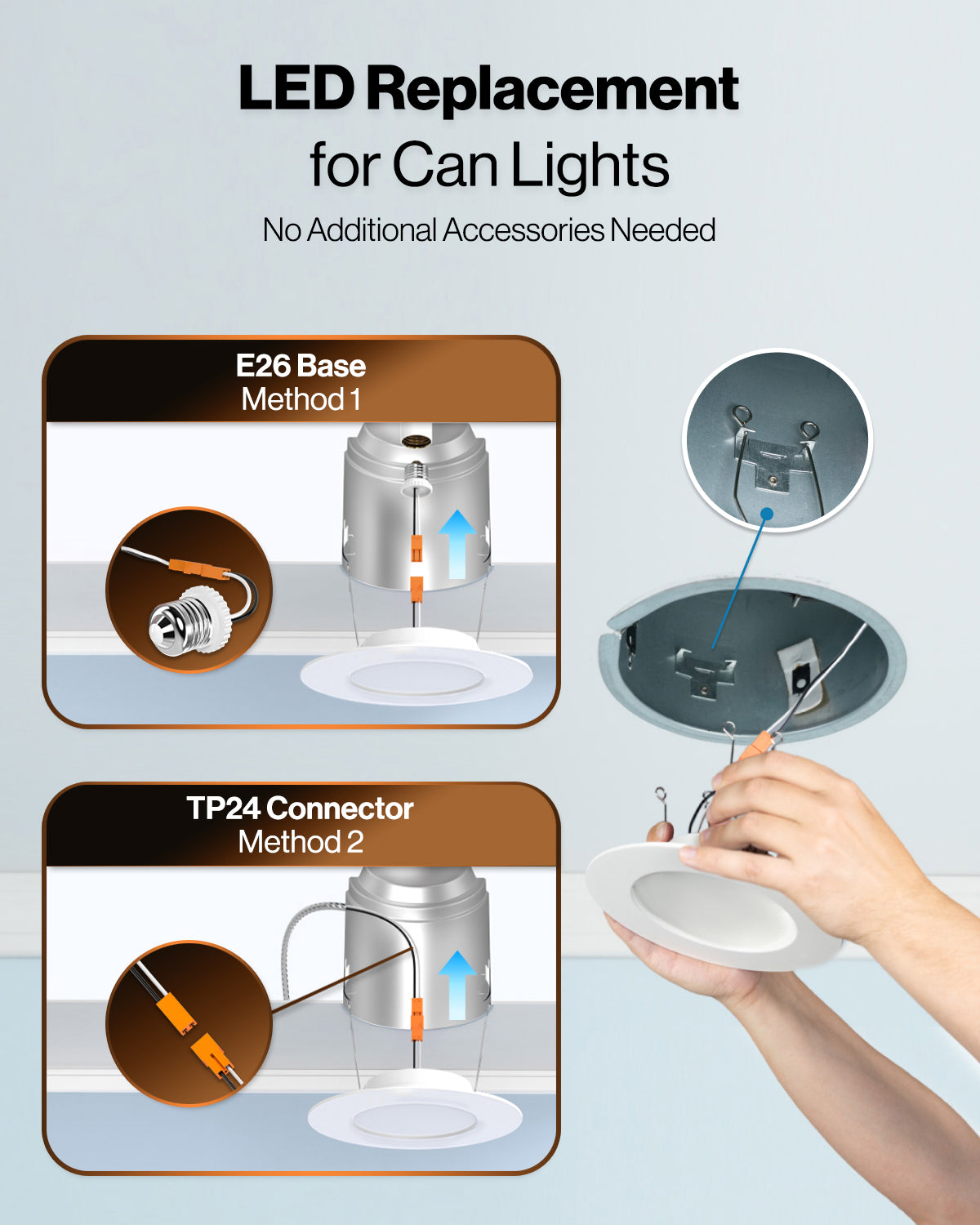 LED Replacement for Can Lights

No Additional Accessories Needed

E26 Base
Method 1

TP24 Connector
Method 2