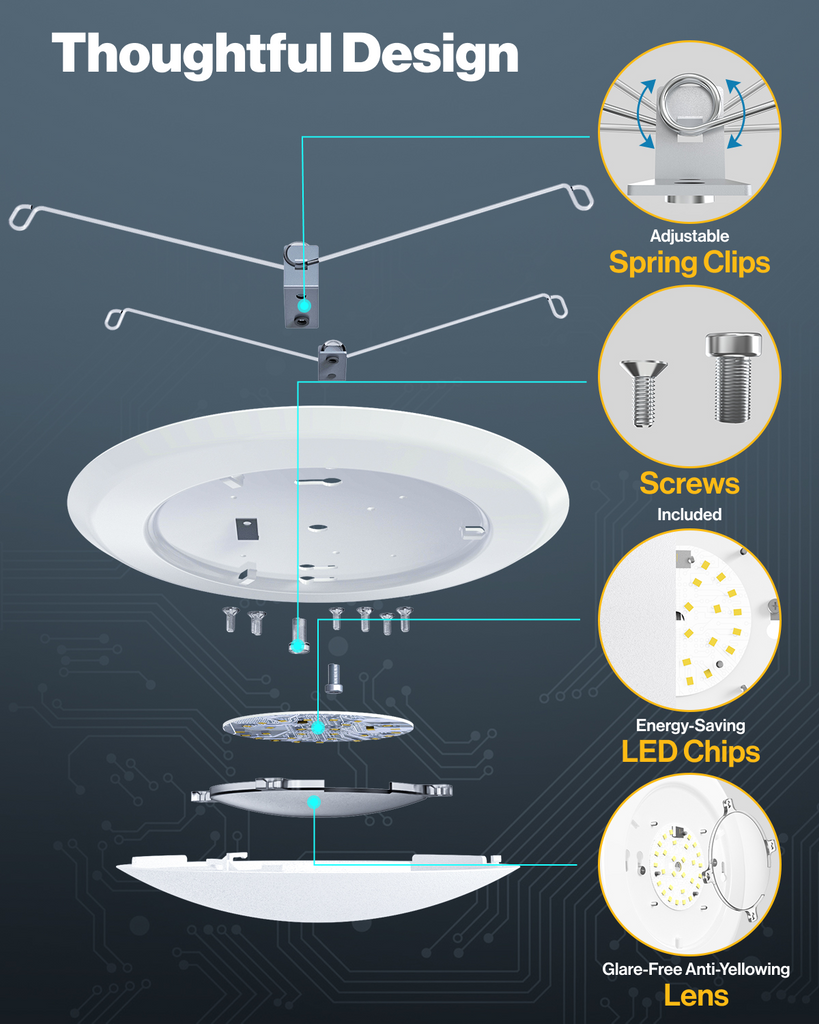 Thoughtful Design

Adjustable
Spring Clips

Screws
Included

Energy-Saving
LED Chips

Glare-Free Anti-Yellowing
Lens