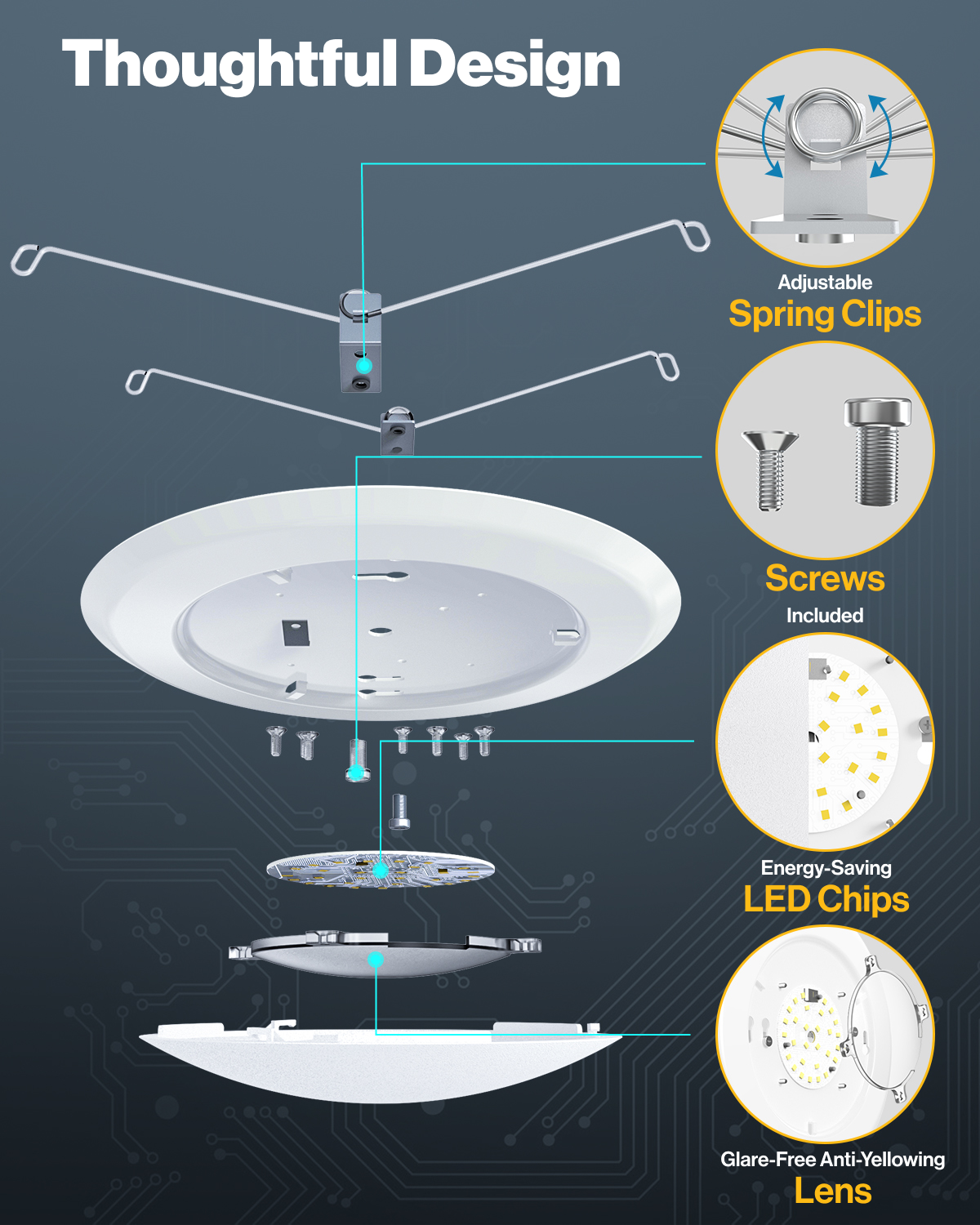 Thoughtful Design

Adjustable
Spring Clips

Screws
Included

Energy-Saving
LED Chips

Glare-Free Anti-Yellowing
Lens