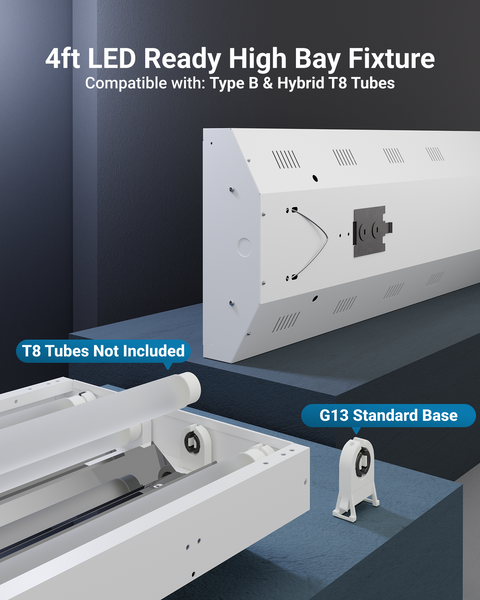 4ft LED Ready High Bay Fixture
Compatible with: Type B & Hybrid T8 Tubes

T8 Tubes Not Included

G13 Standard Base